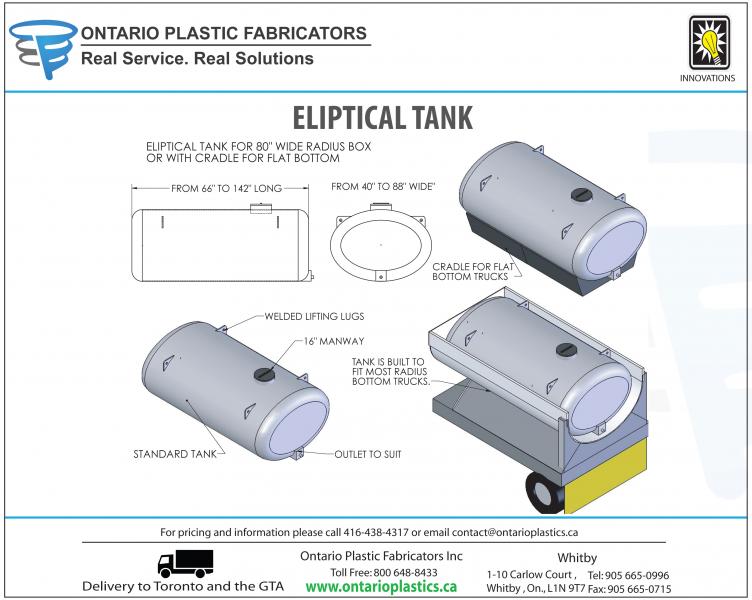 ONTARIO PLASTIC FABRICATORS
Real Service. Real Solutions

INNOVATIONS

ELIPTICAL TANK

ELIPTICAL TANK FOR 80" WIDE RADIUS BOX OR WITH CRADLE FOR FLAT BOTTOM

FROM 66" TO 142" LONG

FROM 40" TO 88" WIDE"

CRADLE FOR FLAT BOTTOM TRUCKS

WELDED LIFTING LUGS

16" MANWAY

TANK IS BUILT TO FIT MOST RADIUS BOTTOM TRUCKS.

STANDARD TANK

OUTLET TO SUIT

For pricing and information please call 416-438-4317 or email contact@ontarioplastics.ca

Delivery to Toronto and the GTA

Ontario Plastic Fabricators Inc
Toll Free: 800 648-8433
www.ontarioplastics.ca

Whitby
1-10 Carlow Court , Tel: 905 665-0996
Whitby , On., L1N 9T7 Fax: 905 665-0715